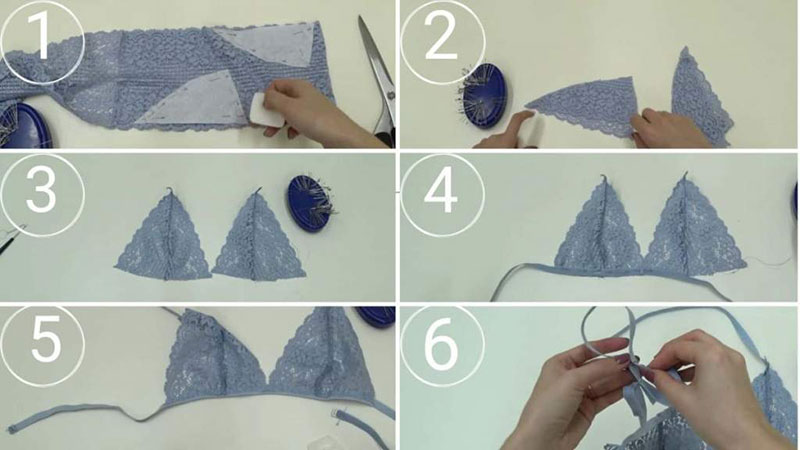 1

2

3

4

5

6